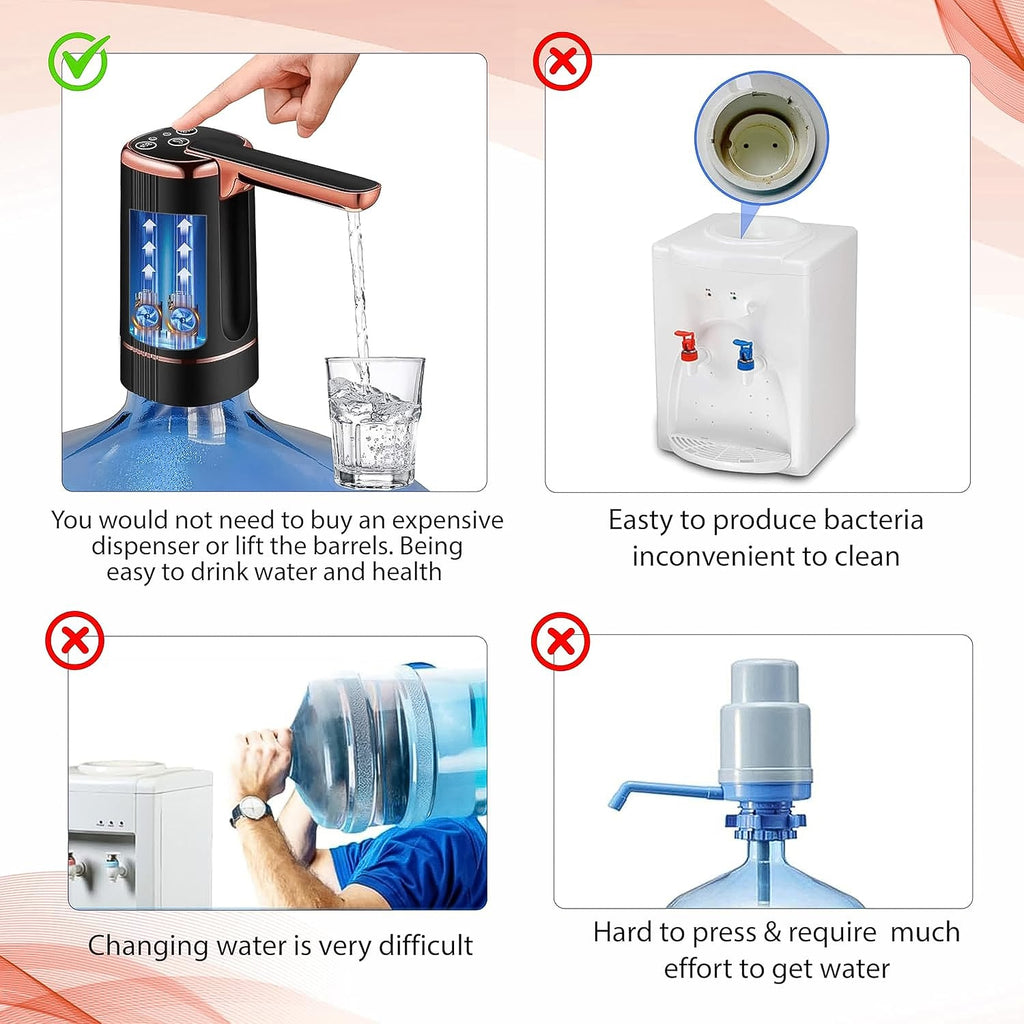 You would not need to buy an expensive dispenser or lift the barrels. Being easy to drink water and health

Easty to produce bacteria inconvenient to clean

Changing water is very difficult

Hard to press & require much effort to get water